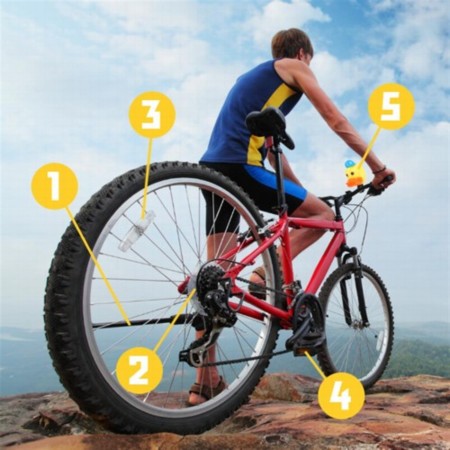 3
5
1
2
4